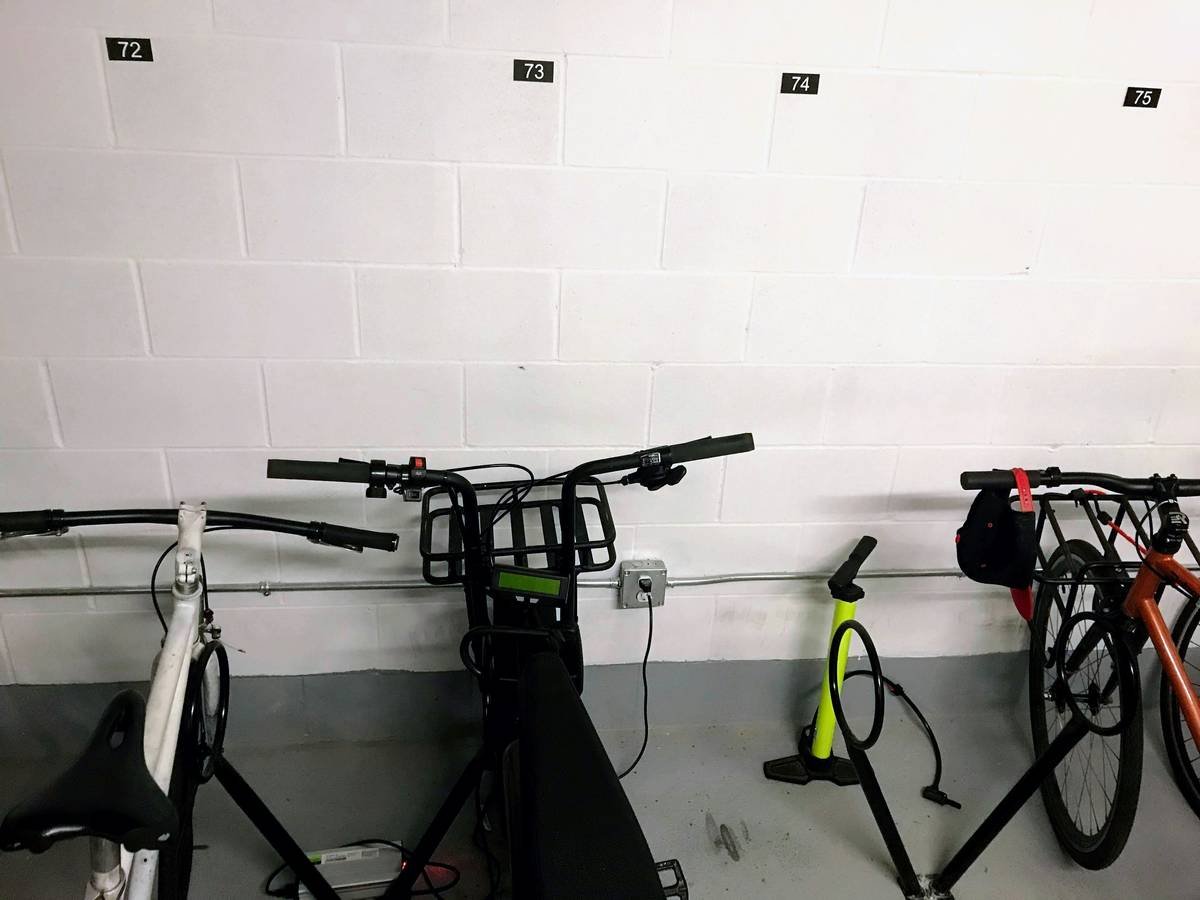 72

73

74

75